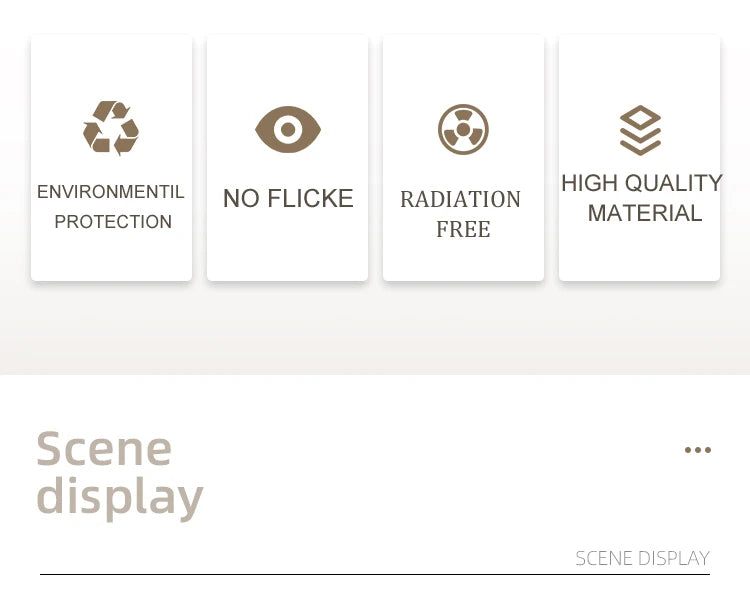 ENVIRONMENTIL PROTECTION

NO FLICKE

RADIATION FREE

HIGH QUALITY MATERIAL

Scene display

SCENE DISPLAY