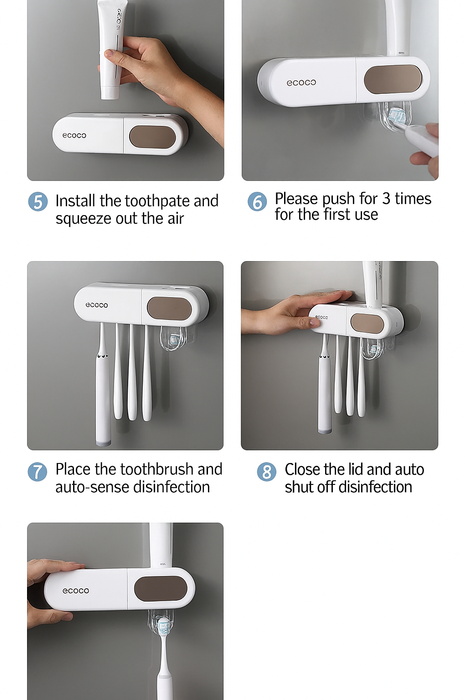 ecoco

ecoco

5 Install the toothpate and squeeze out the air

6 Please push for 3 times for the first use

ecoco

ecoco

7 Place the toothbrush and auto-sense disinfection

8 Close the lid and auto shut off disinfection

ecoco