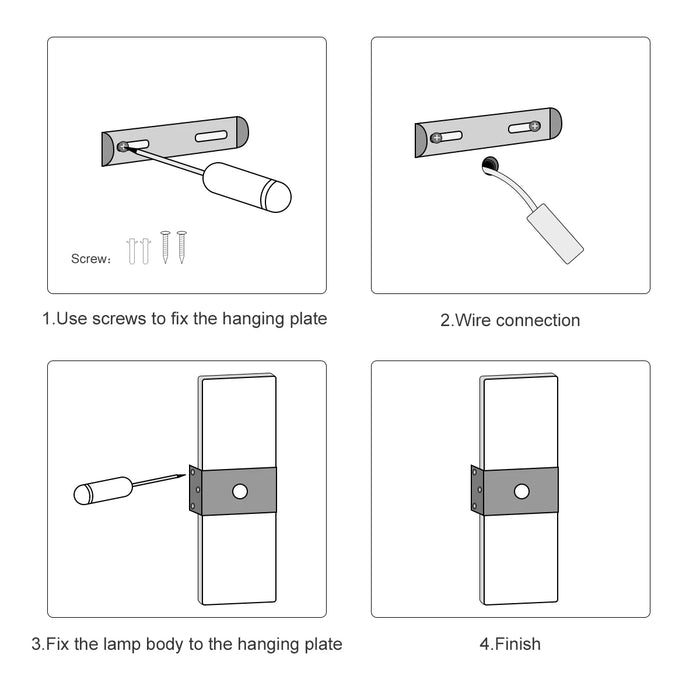 Screw：

1.Use screws to fix the hanging plate

2.Wire connection

3.Fix the lamp body to the hanging plate

4.Finish