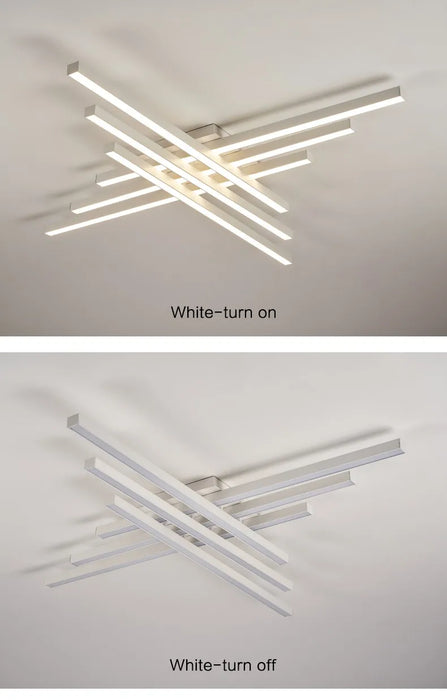 White-turn on

White-turn off