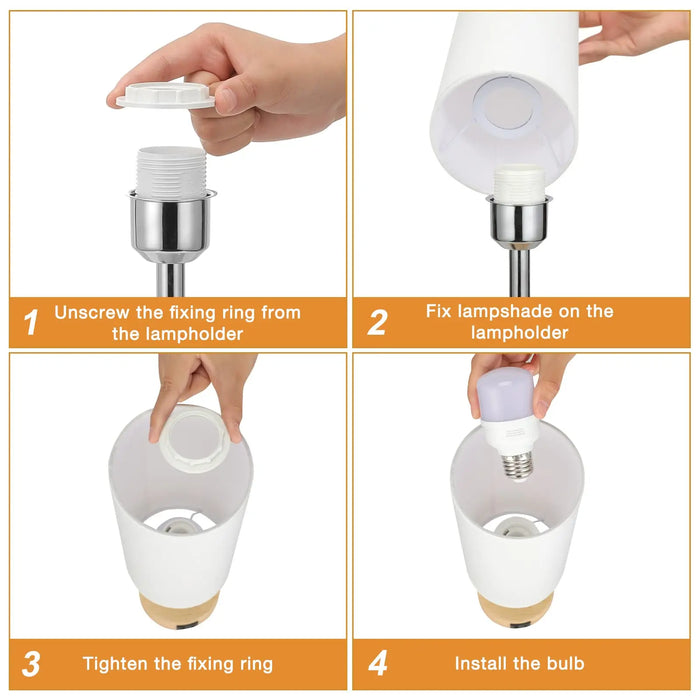 1 Unscrew the fixing ring from the lampholder

2 Fix lampshade on the lampholder

3 Tighten the fixing ring

4 Install the bulb