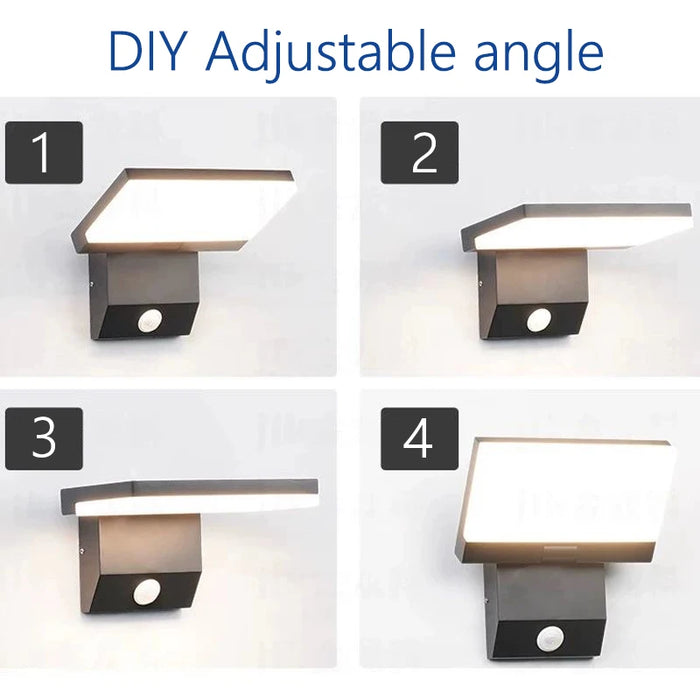 DIY Adjustable angle

1

2

3

4