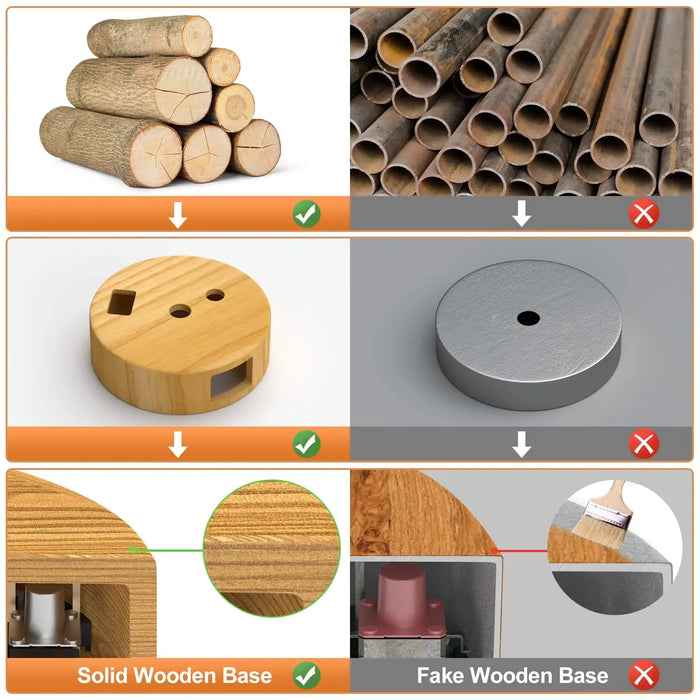 Solid Wooden Base

Fake Wooden Base