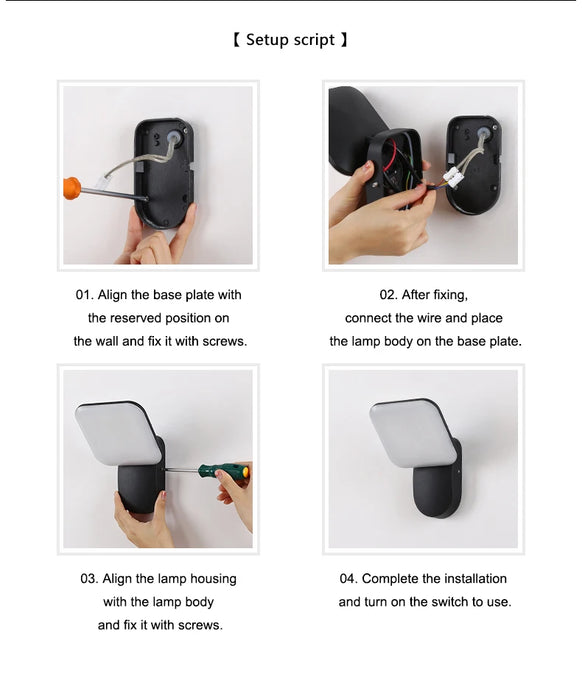 【 Setup script 】

01. Align the base plate with the reserved position on the wall and fix it with screws.

02. After fixing, connect the wire and place the lamp body on the base plate.

03. Align the lamp housing with the lamp body and fix it with screws.

04. Complete the installation and turn on the switch to use.