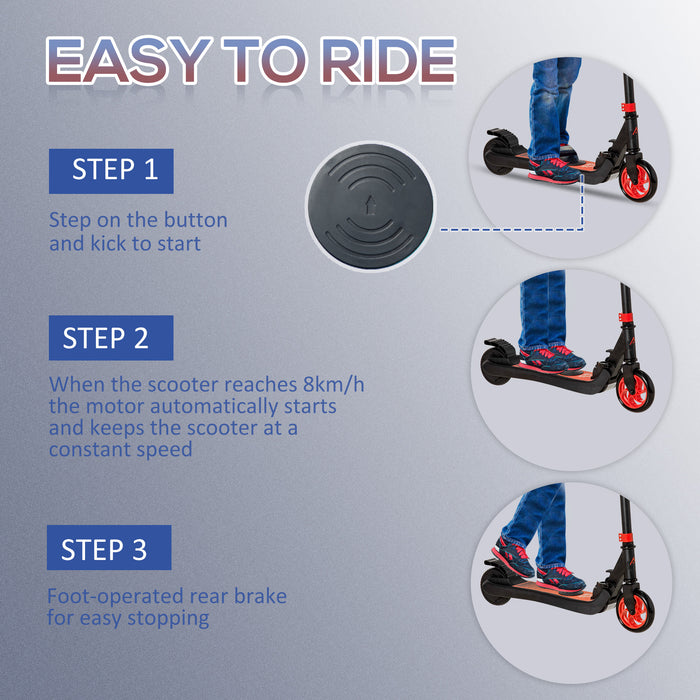 EASY TO RIDE

STEP 1

Step on the button and kick to start

STEP 2

When the scooter reaches 8km/h the motor automatically starts and keeps the scooter at a constant speed

STEP 3

Foot-operated rear brake for easy stopping