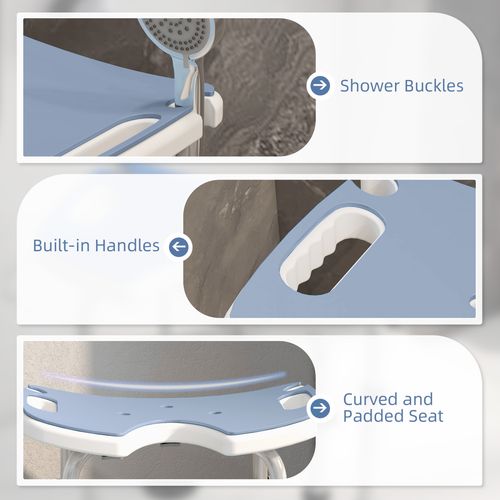 Shower Buckles

Built-in Handles

Curved and Padded Seat