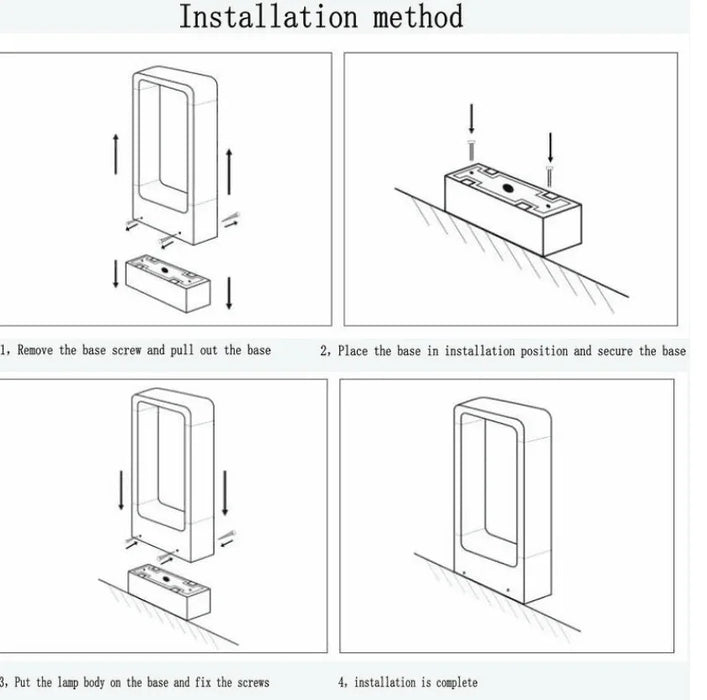 Installation method

1, Remove the base screw and pull out the base

2, Place the base in installation position and secure the base

3, Put the lamp body on the base and fix the screws

4, installation is complete