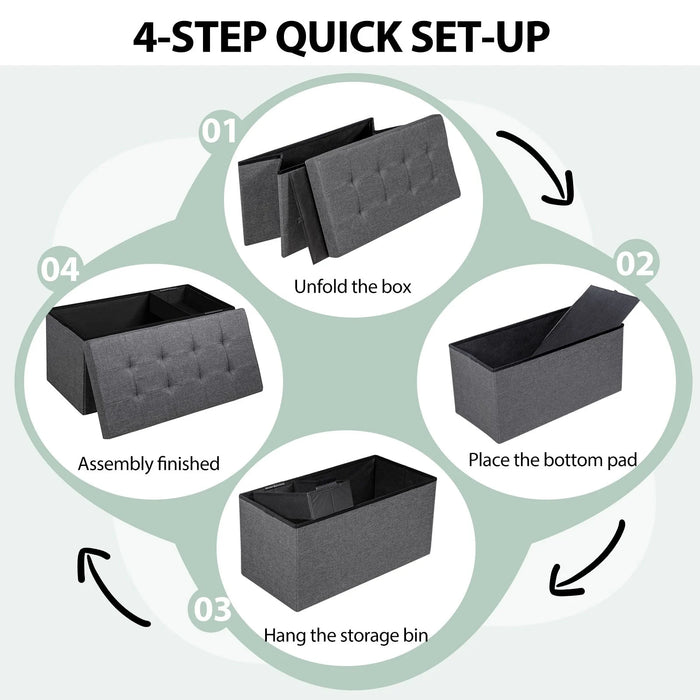 4-STEP QUICK SET-UP

01

Unfold the box

02

Place the bottom pad

03

Hang the storage bin

04

Assembly finished