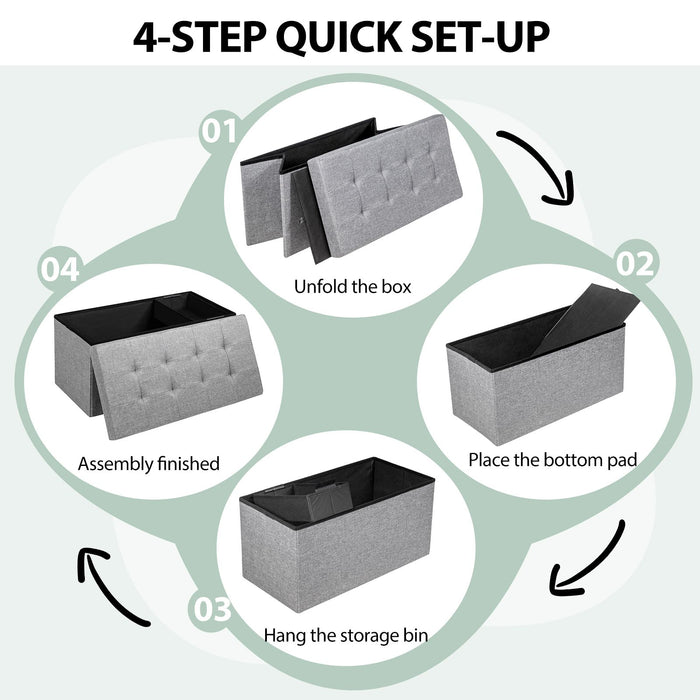 4-STEP QUICK SET-UP

01

Unfold the box

02

Place the bottom pad

03

Hang the storage bin

04

Assembly finished